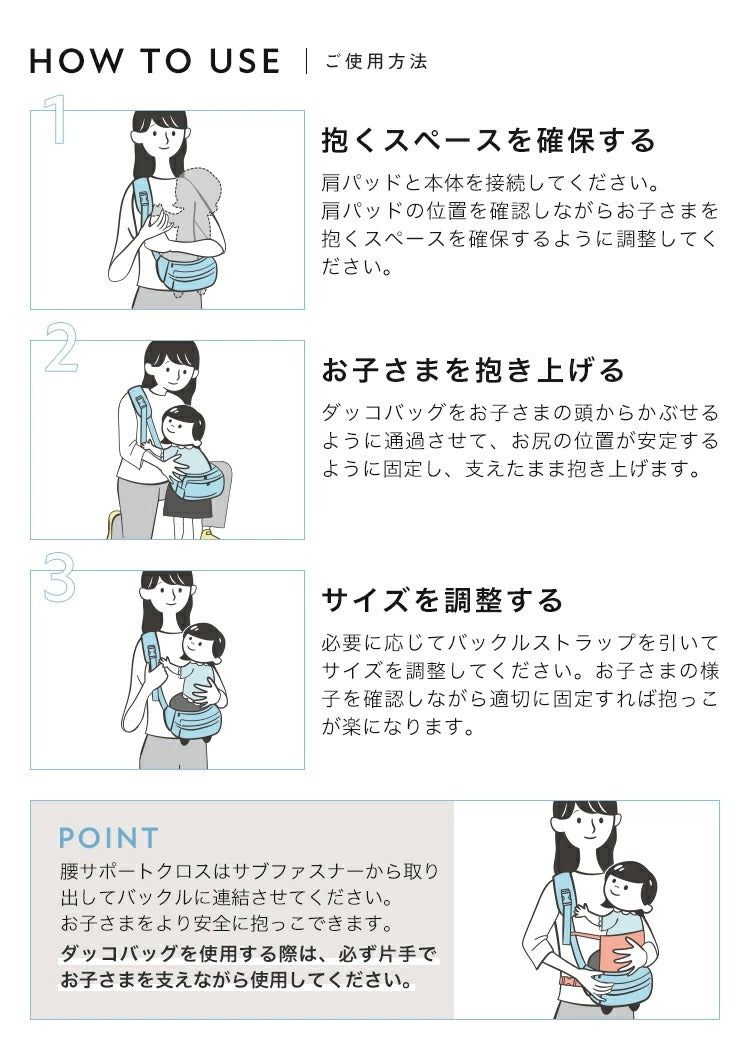 HOW TO USE | ご使用方法

1

抱くスペースを確保する

肩パッドと本体を接続してください。
肩パッドの位置を確認しながらお子さまを抱くスペースを確保するように調整してください。

2

お子さまを抱き上げる

ダッコバッグをお子さまの頭からかぶせるように通過させて、お尻の位置が安定するように固定し、支えたまま抱き上げます。

3

サイズを調整する

必要に応じてバックルストラップを引いてサイズを調整してください。お子さまの様子を確認しながら適切に固定すれば抱っこが楽になります。

POINT

腰サポートクロスはサブファスナーから取り出してバックルに連結させてください。
お子さまをより安全に抱っこできます。
ダッコバッグを使用する際は、必ず片手でお子さまを支えながら使用してください。